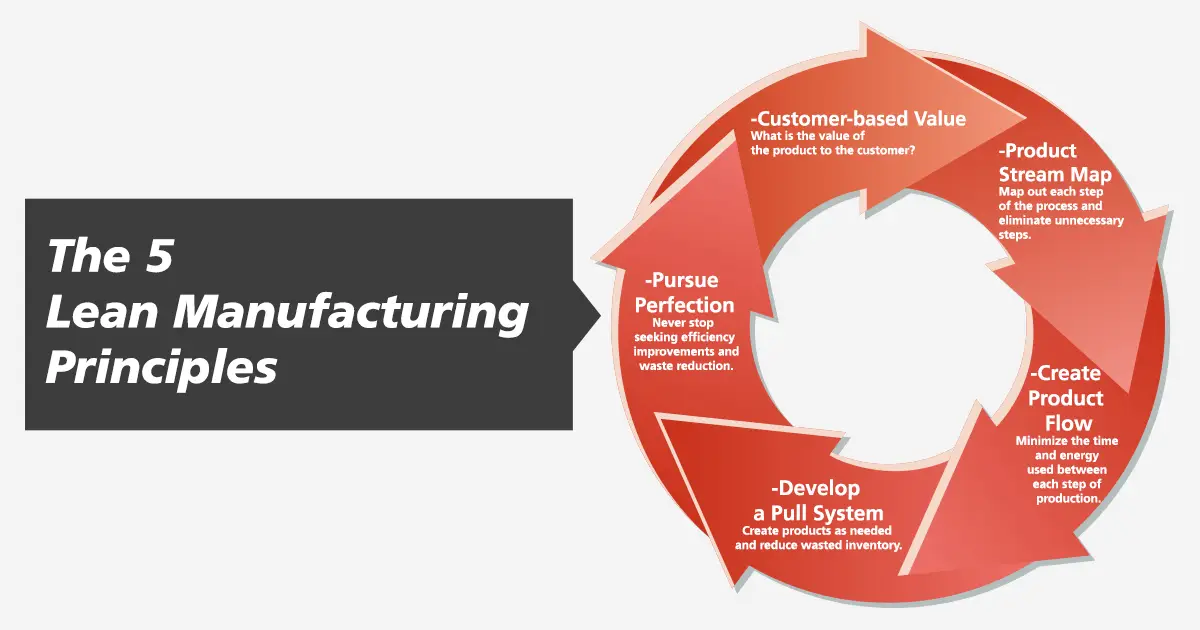 The 5 Lean Manufacturing Principles

-Customer-based Value
What is the value of the product to the customer?

-Product Stream Map
Map out each step of the process and eliminate unnecessary steps.

-Create Product Flow
Minimize the time and energy used between each step of production.

-Develop a Pull System
Create products as needed and reduce wasted inventory.

-Pursue Perfection
Never stop seeking efficiency improvements and waste reduction.