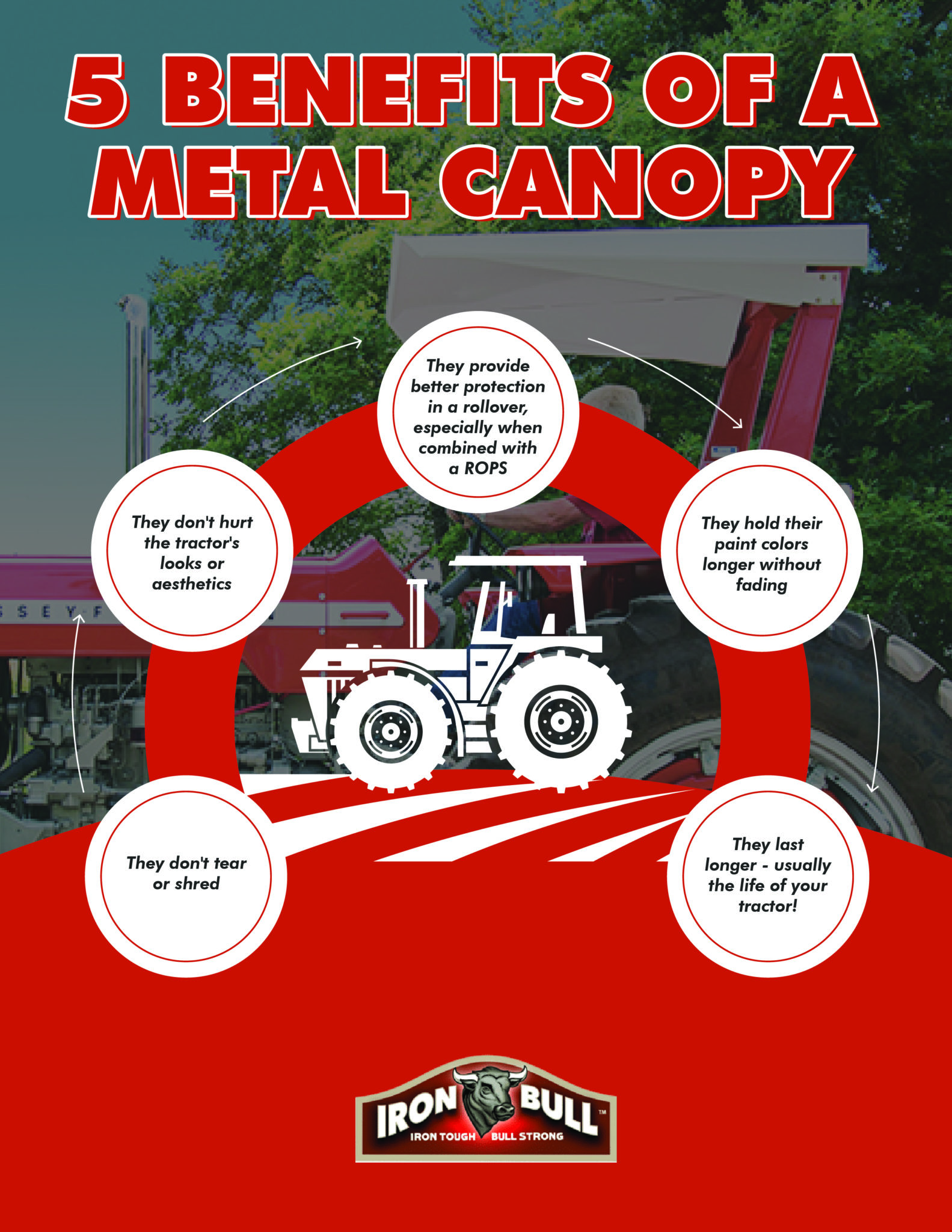 5 BENEFITS OF A METAL CANOPY

They provide better protection in a rollover, especially when combined with a ROPS

They hold their paint colors longer without fading

They last longer - usually the life of your tractor!

They don't tear or shred

They don't hurt the tractor's looks or aesthetics

SSEY F

IRON BULL™
IRON TOUGH BULL STRONG